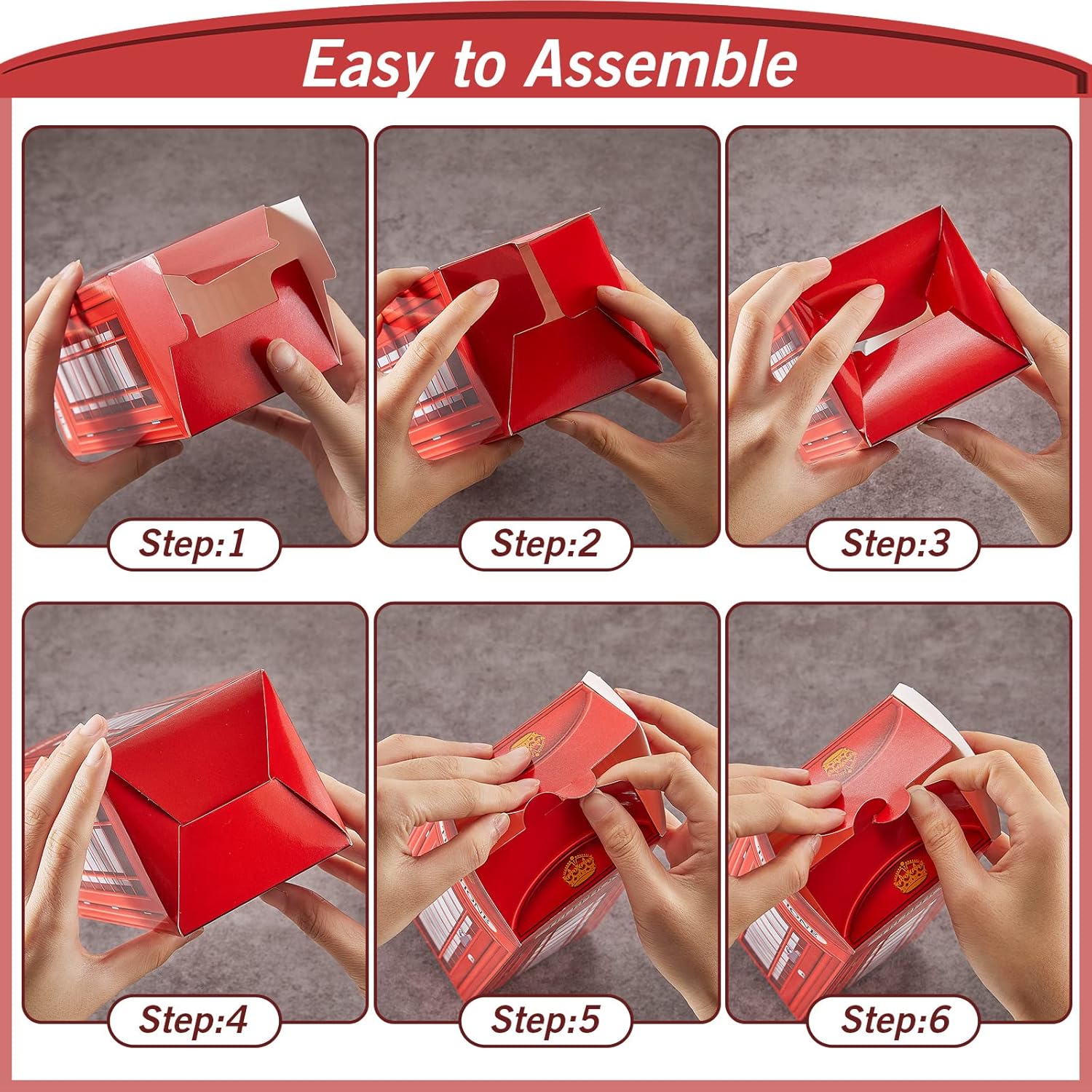 Easy to Assemble

Step:1

Step:2

Step:3

Step:4

Step:5

Step:6