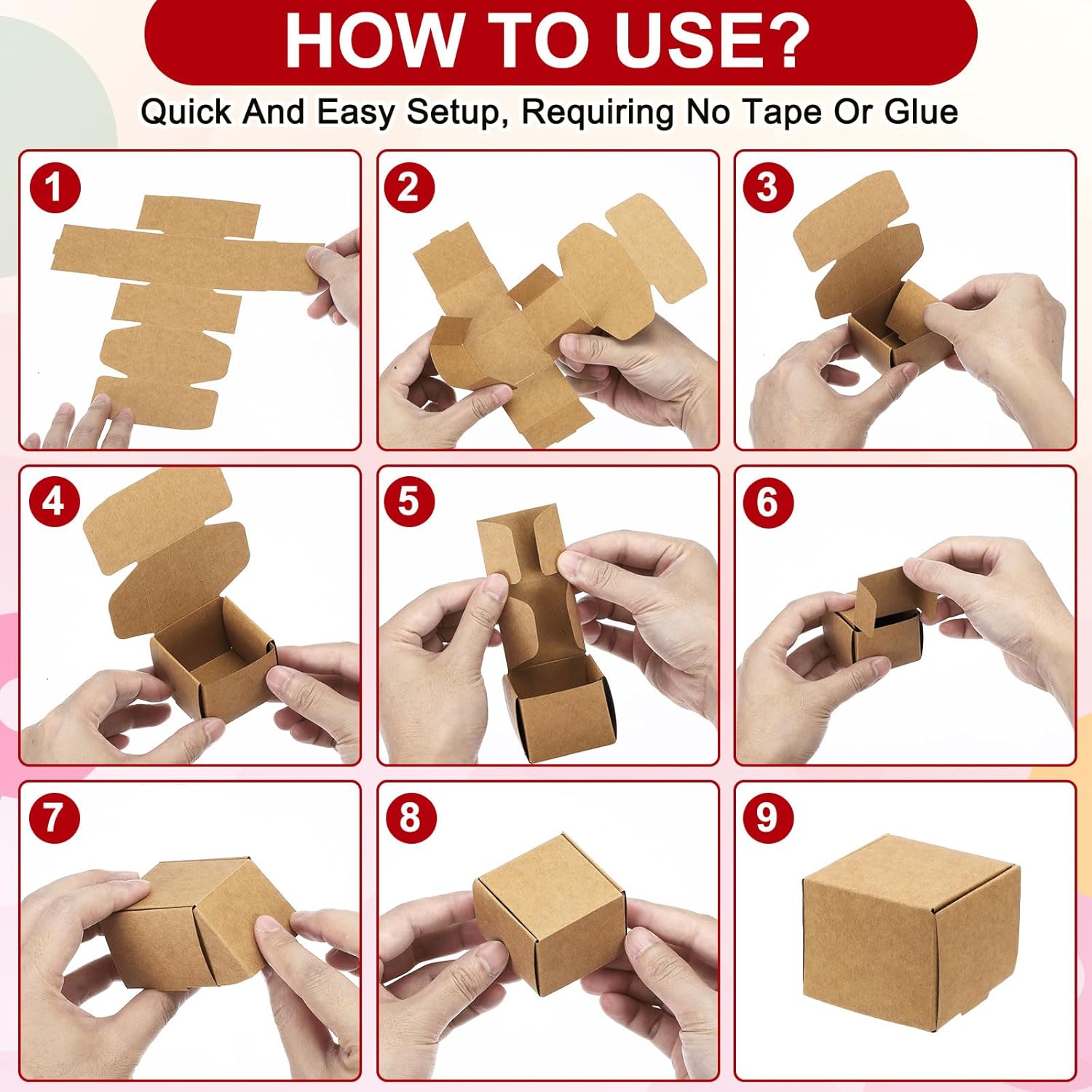 HOW TO USE?

Quick And Easy Setup, Requiring No Tape Or Glue

1

2

3

4

5

6

7

8

9