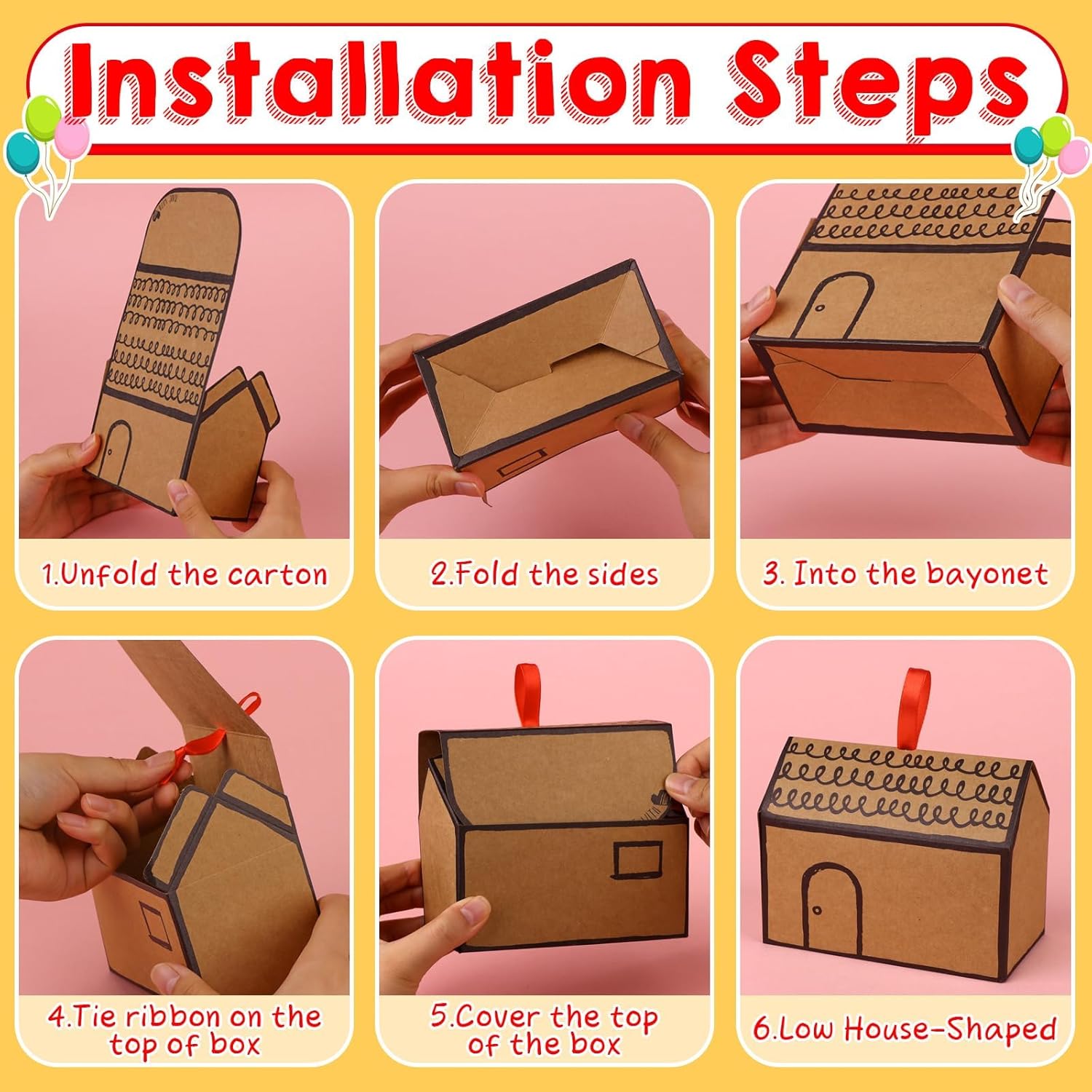 Installation Steps

1.Unfold the carton

2.Fold the sides

3. Into the bayonet

4.Tie ribbon on the top of box

5.Cover the top of the box

6.Low House-Shaped