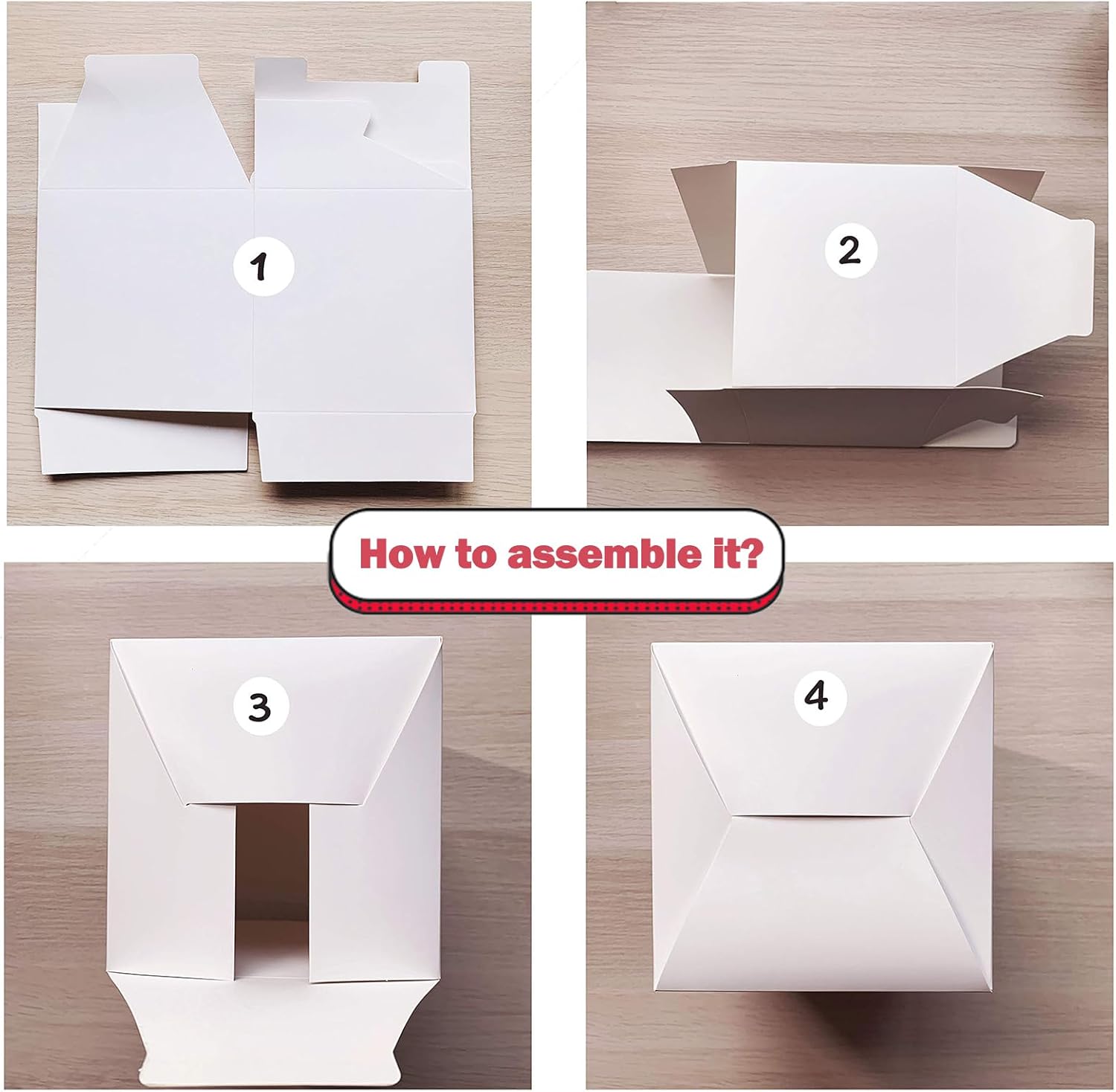 1

2

How to assemble it?

3

4