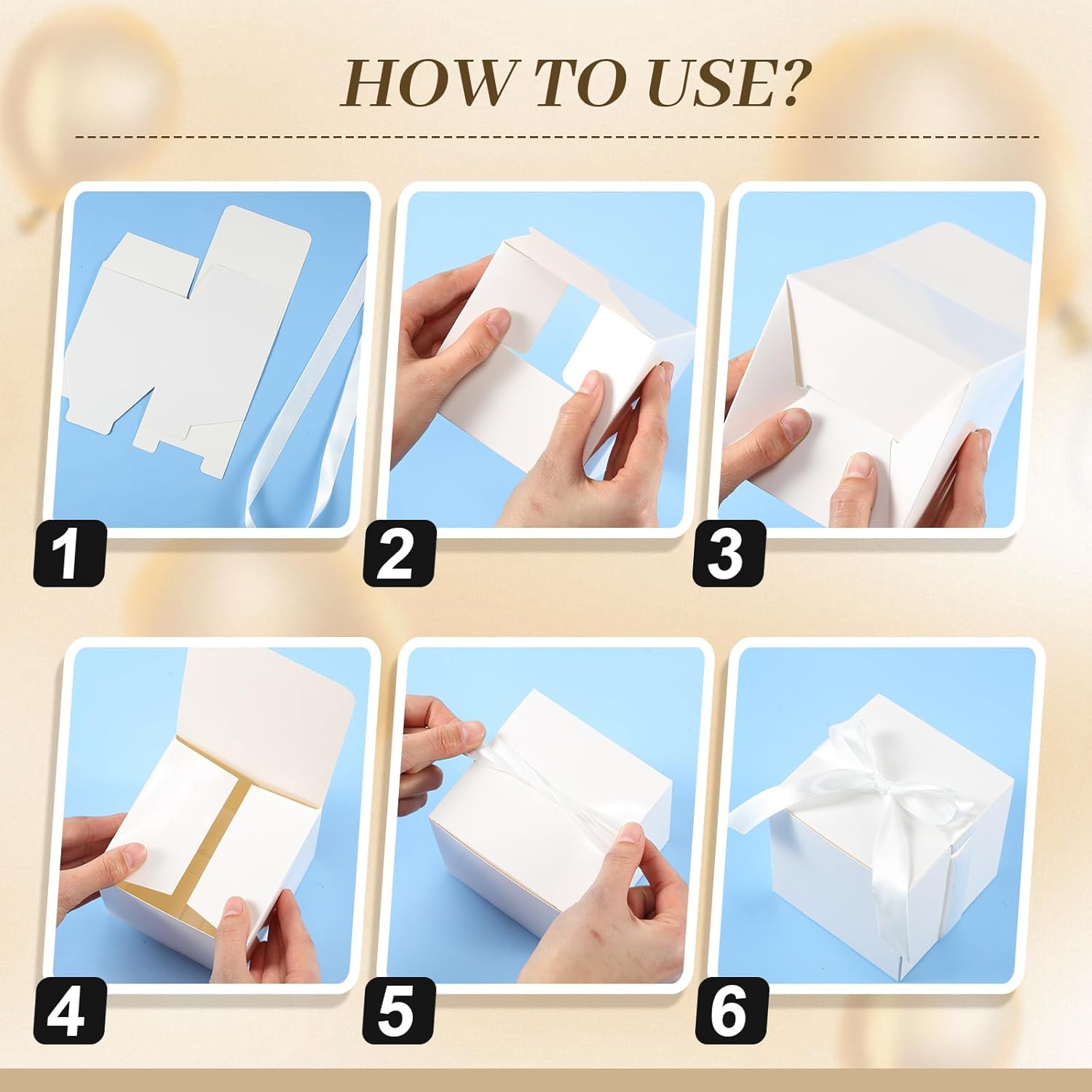 HOW TO USE?

1

2

3

4

5

6