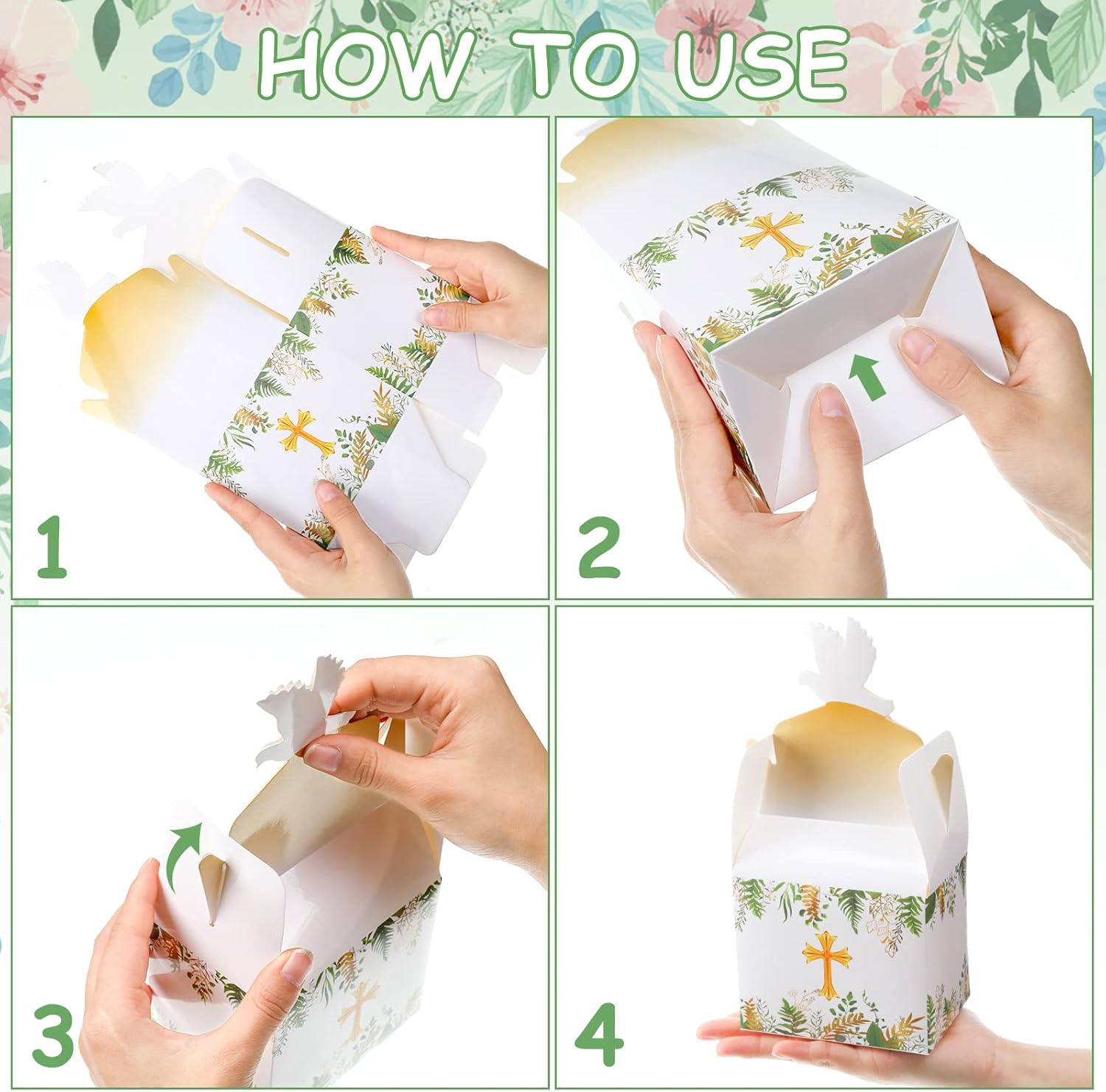 HOW TO USE

1

2

3

4