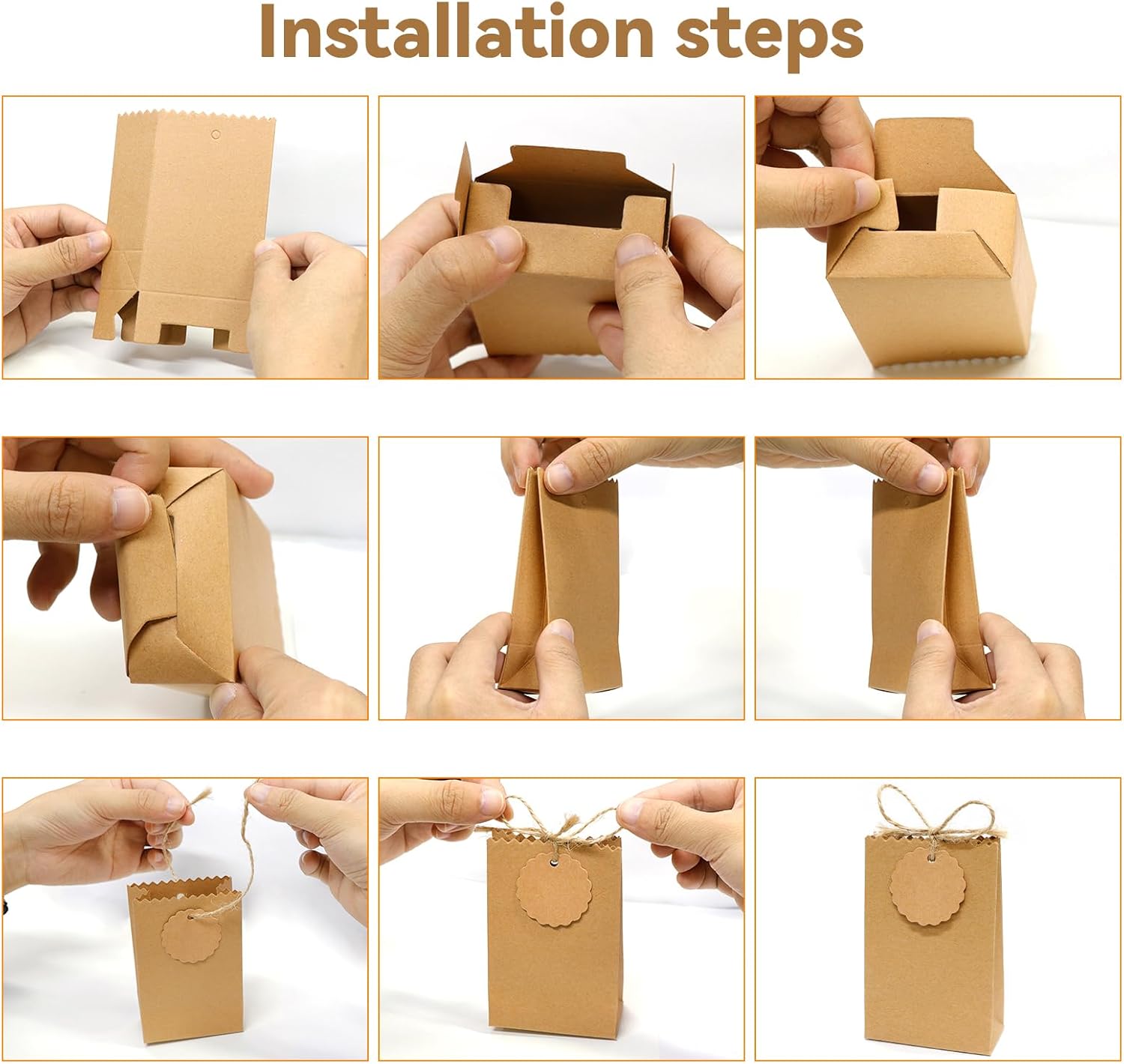 Installation steps