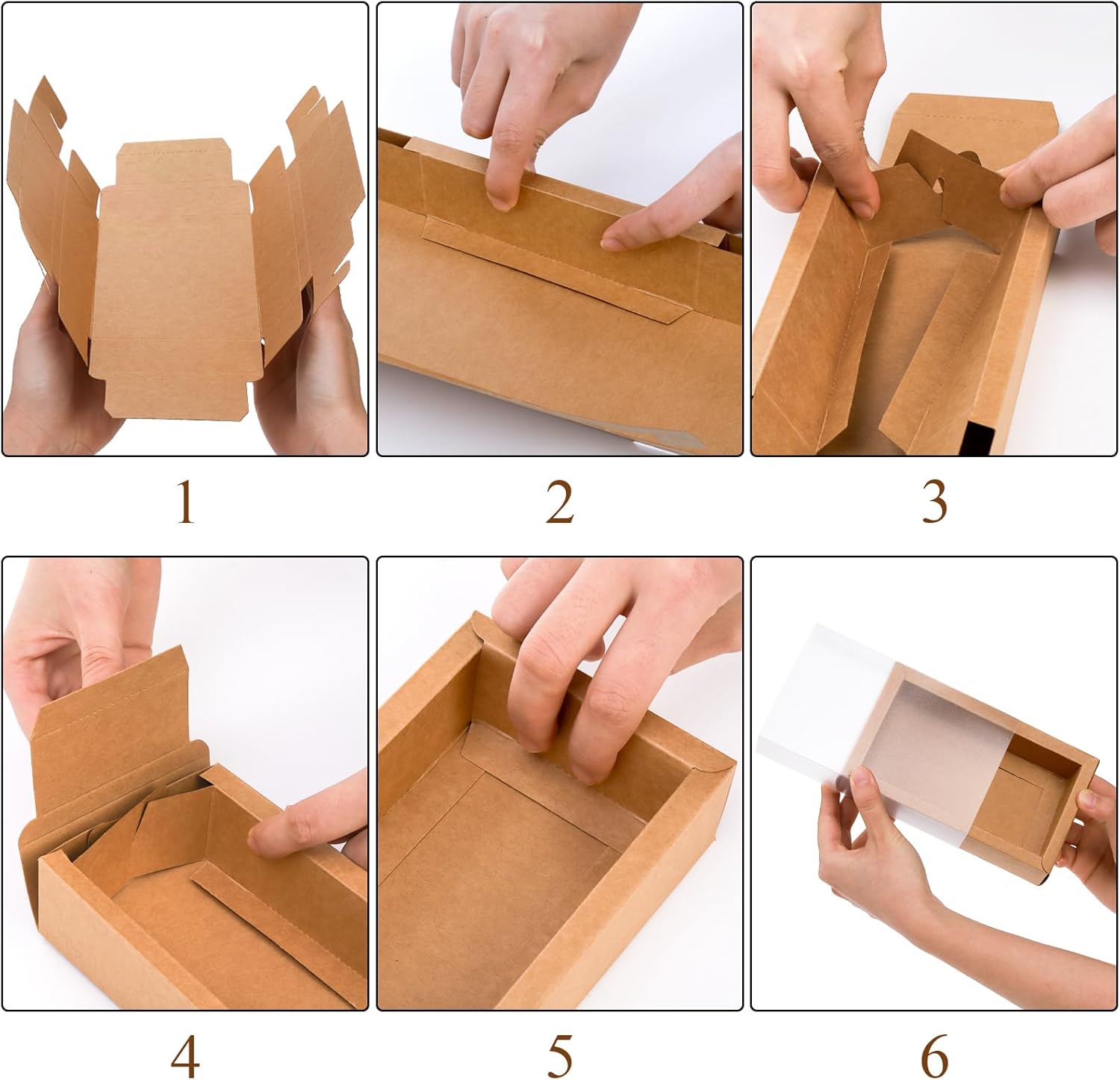 1

2

3

4

5

6