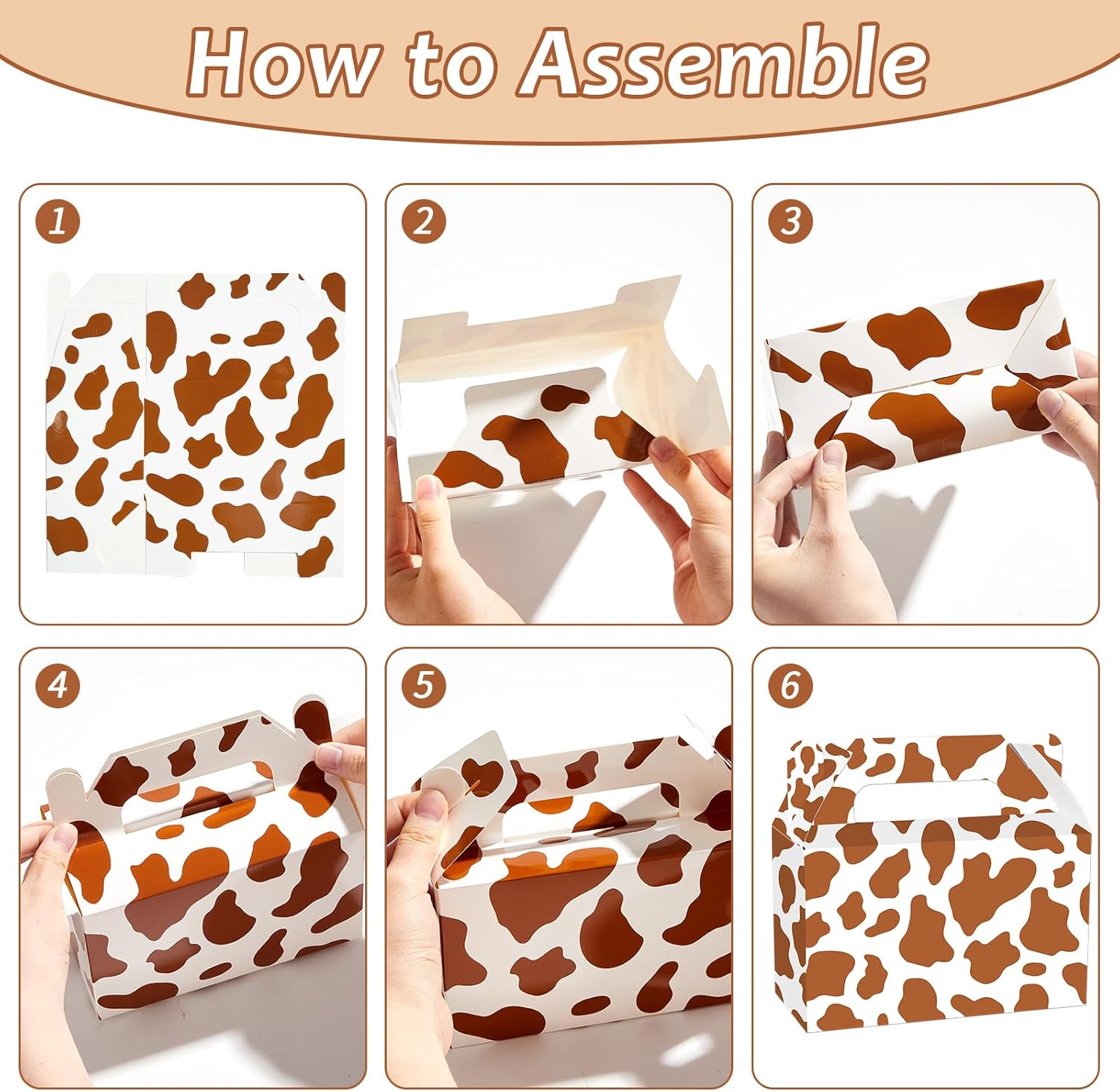 How to Assemble

1

2

3

4

5

6