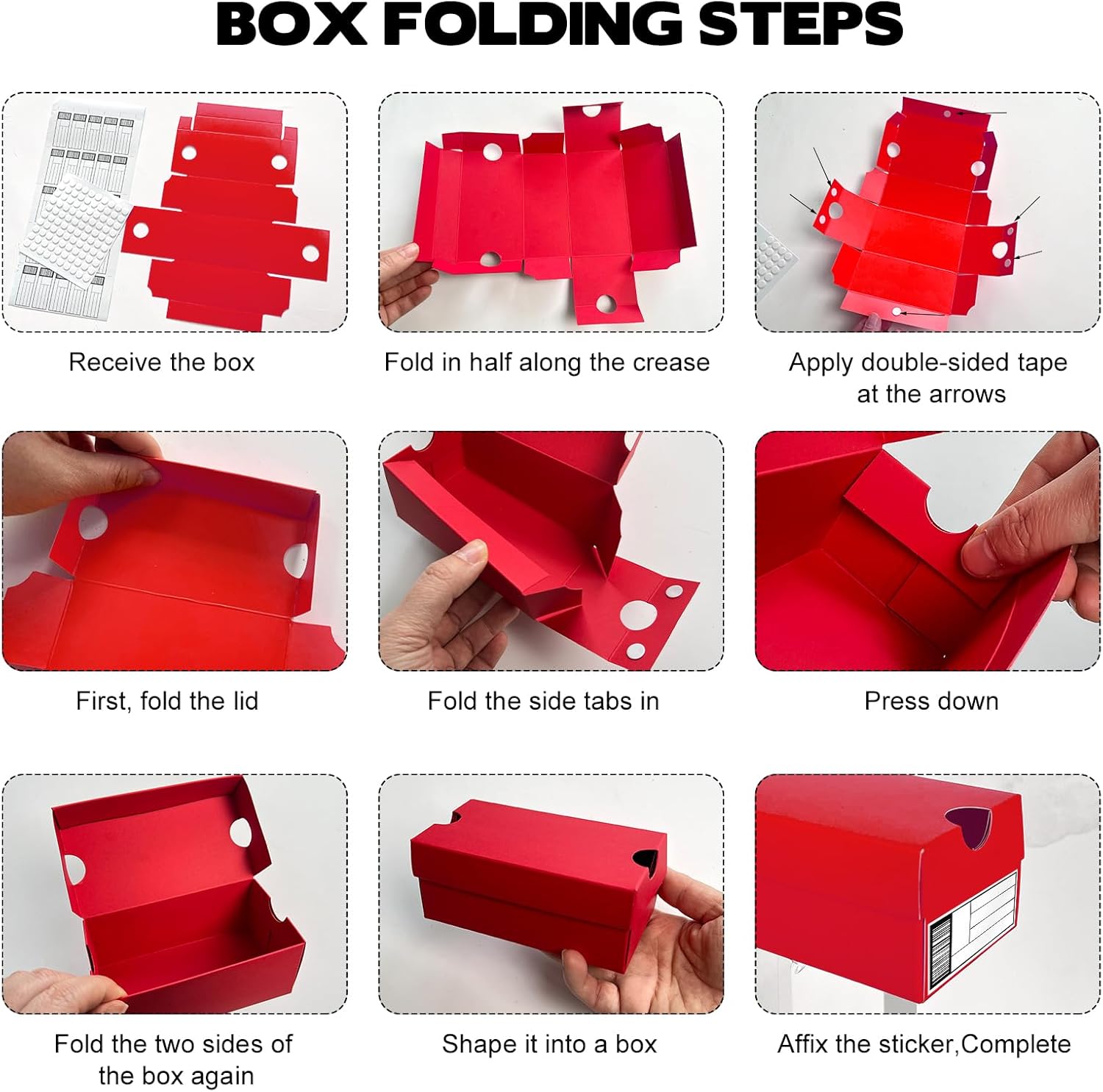 BOX FOLDING STEPS

Receive the box

Fold in half along the crease

Apply double-sided tape at the arrows

First, fold the lid

Fold the side tabs in

Press down

Fold the two sides of the box again

Shape it into a box

Affix the sticker,Complete