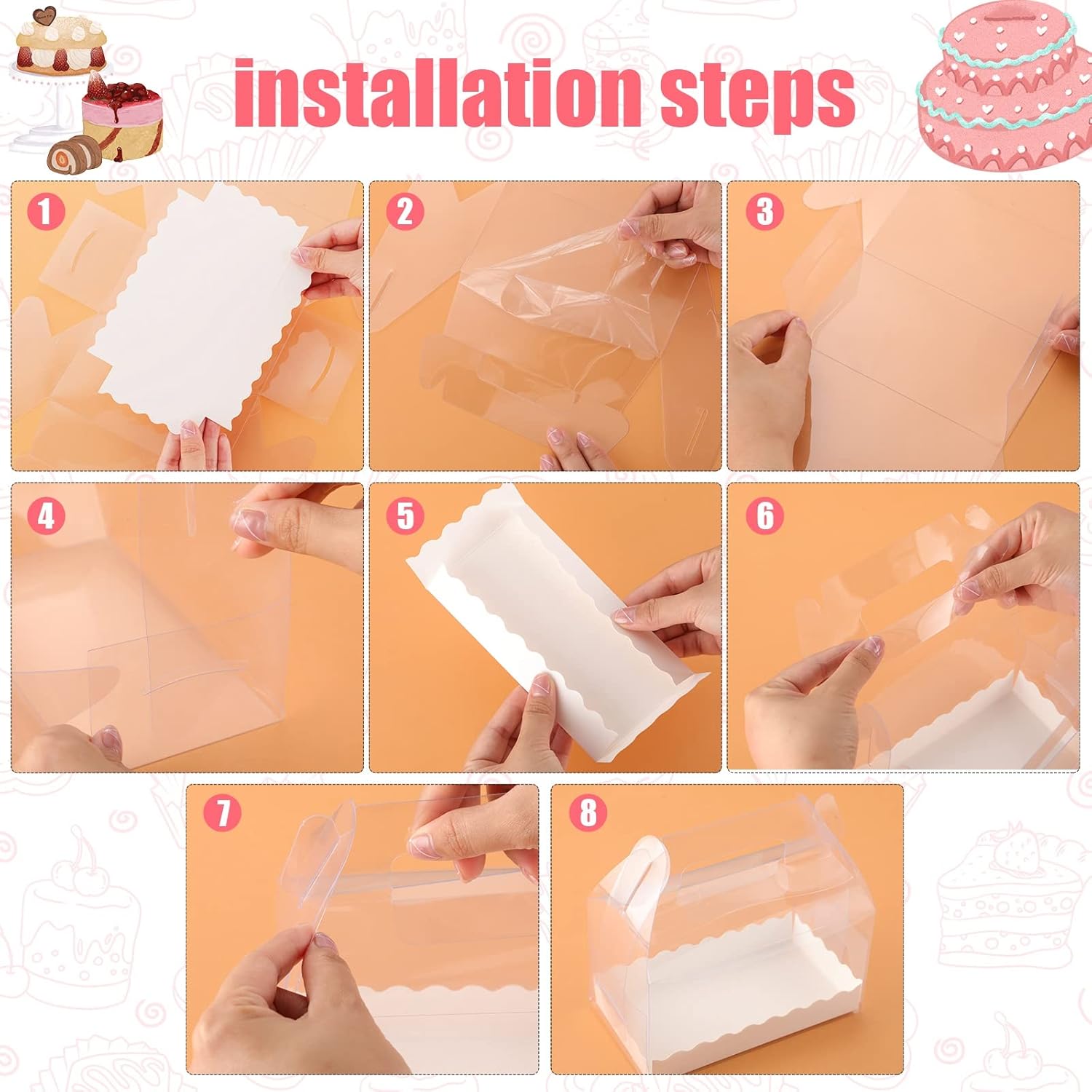 installation steps

1

2

3

4

5

6

7

8