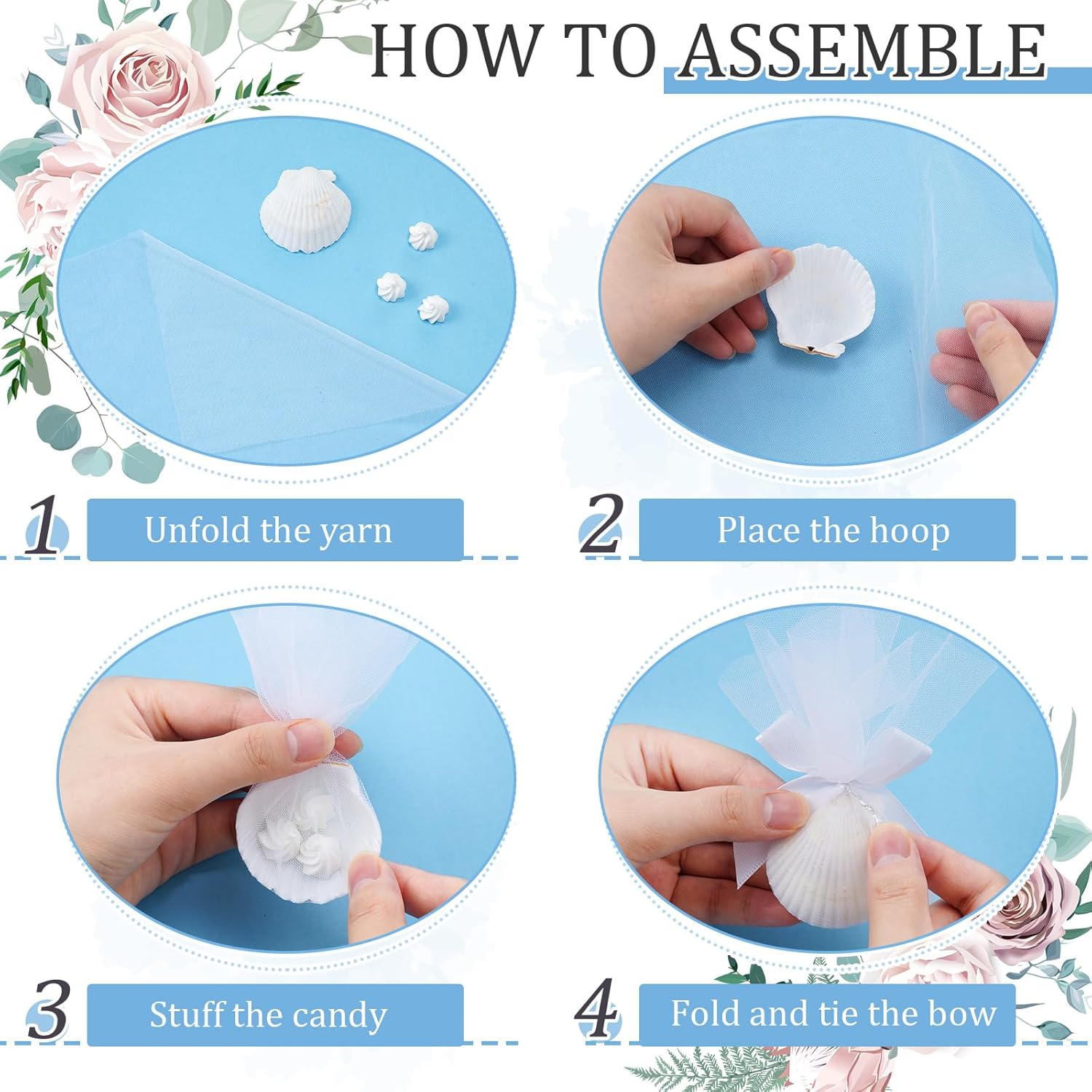 HOW TO ASSEMBLE

1 Unfold the yarn

2 Place the hoop

3 Stuff the candy

4 Fold and tie the bow