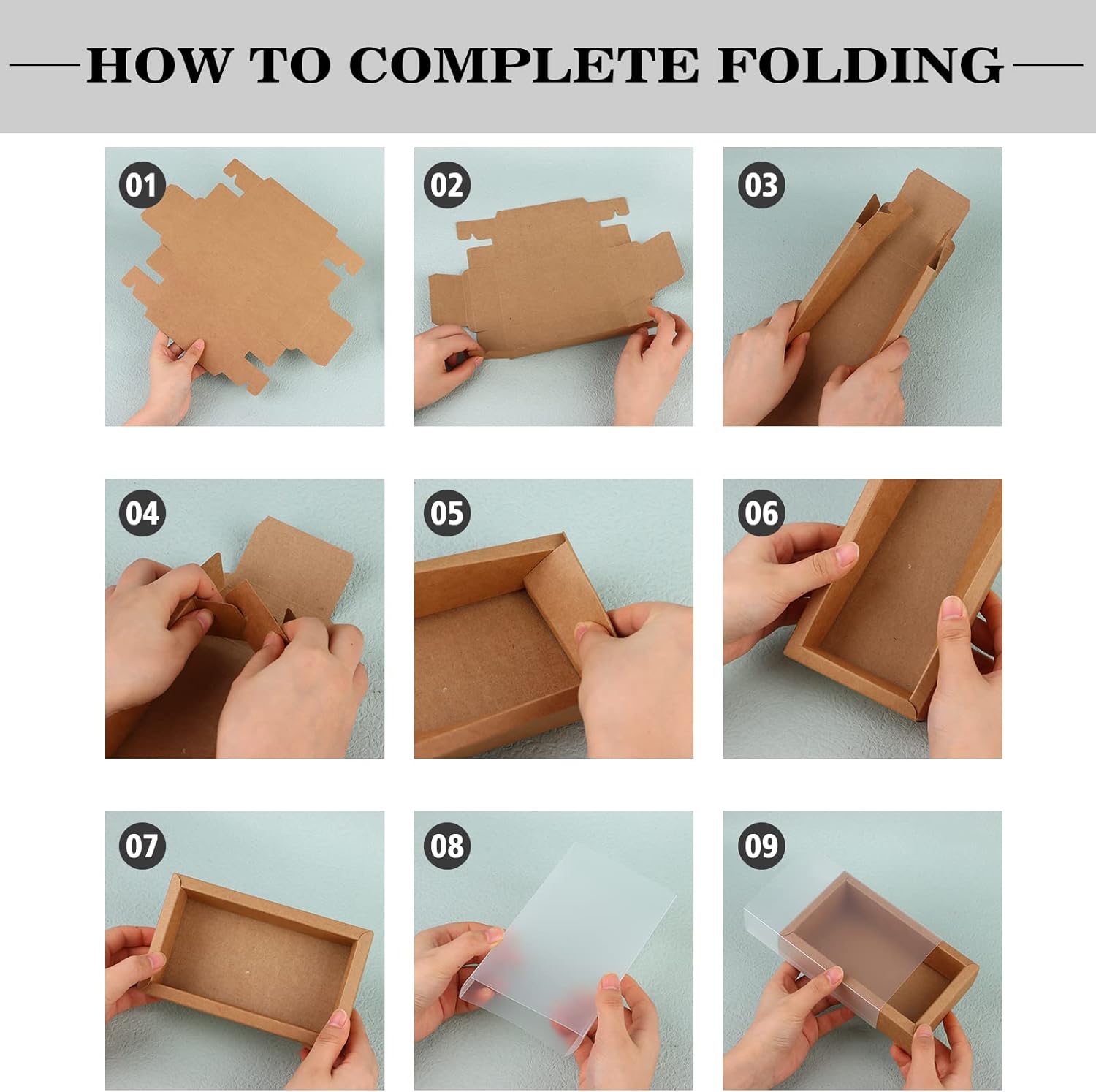 HOW TO COMPLETE FOLDING

01

02

03

04

05

06

07

08

09