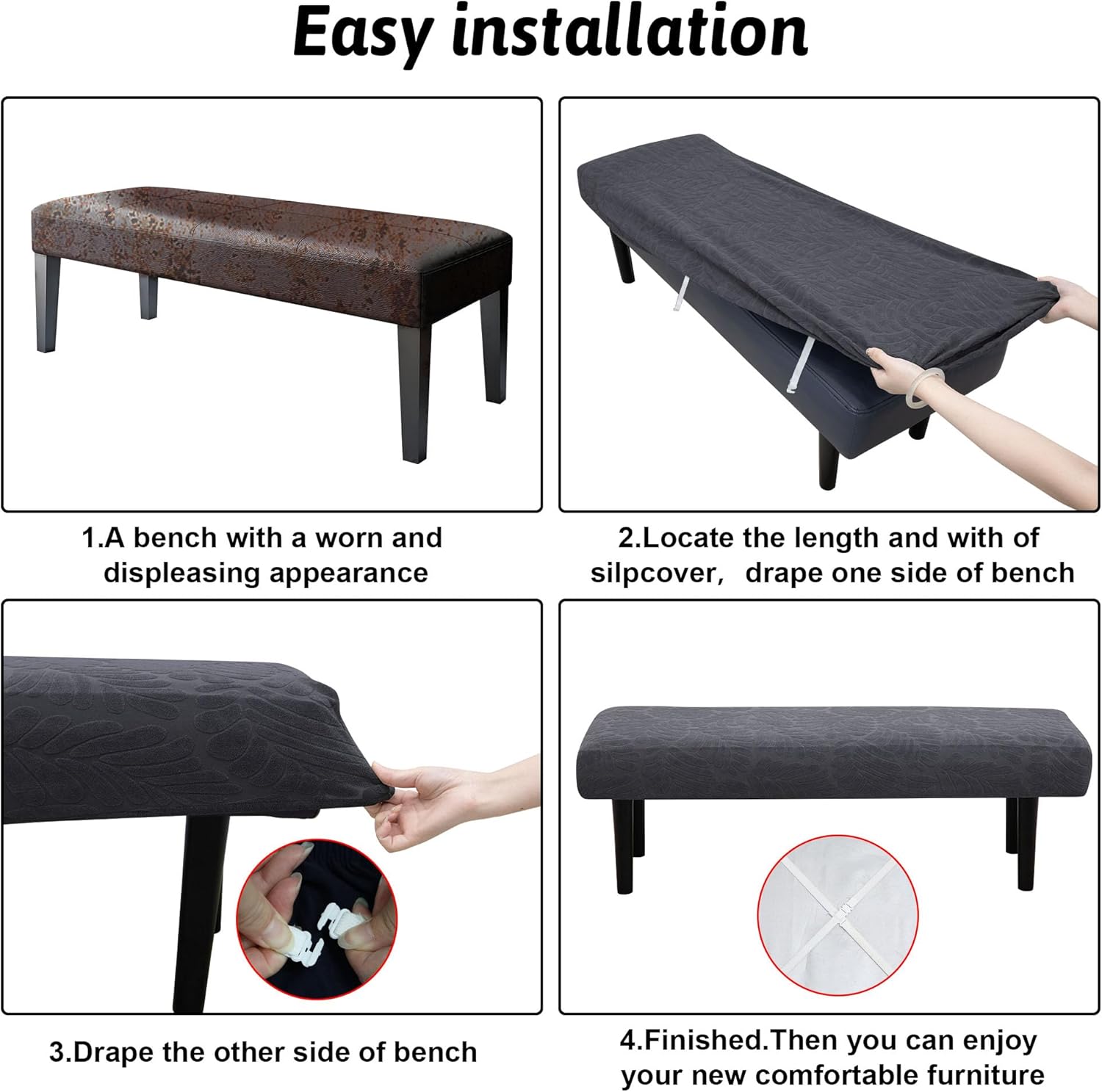 Easy installation

1.A bench with a worn and displeasing appearance

2.Locate the length and with of silpcover, drape one side of bench

3.Drape the other side of bench

4.Finished.Then you can enjoy your new comfortable furniture