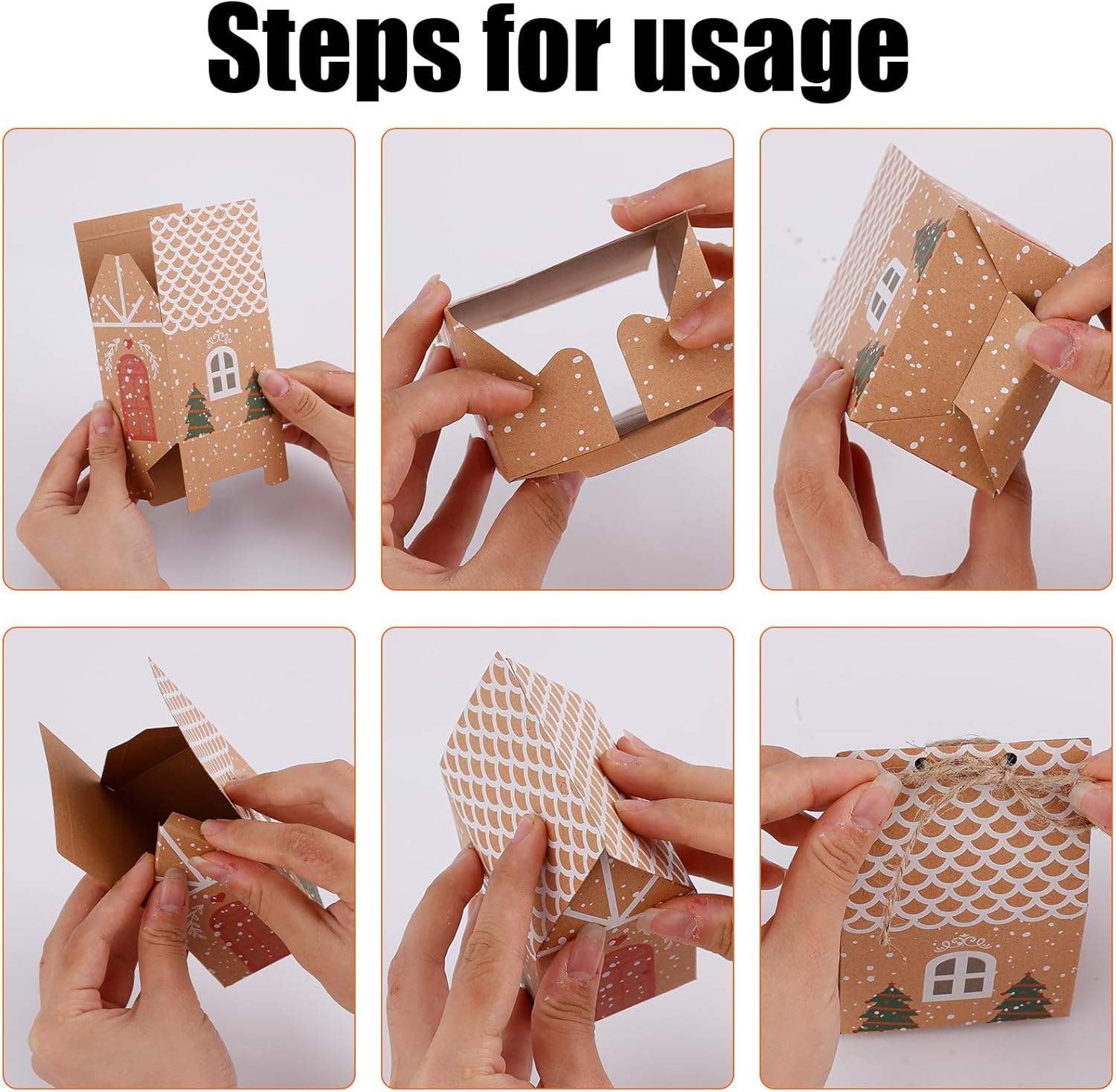 Steps for usage