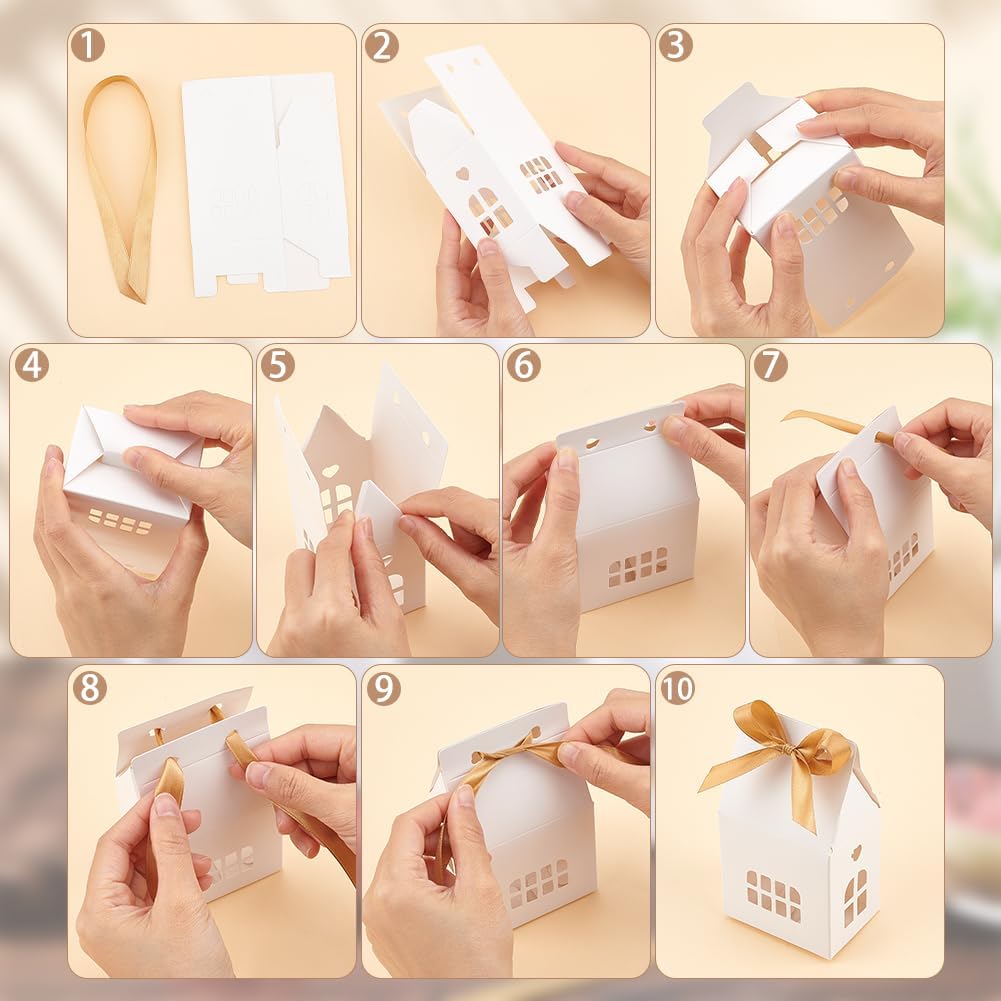 1
2
3
4
5
6
7
8
9
10