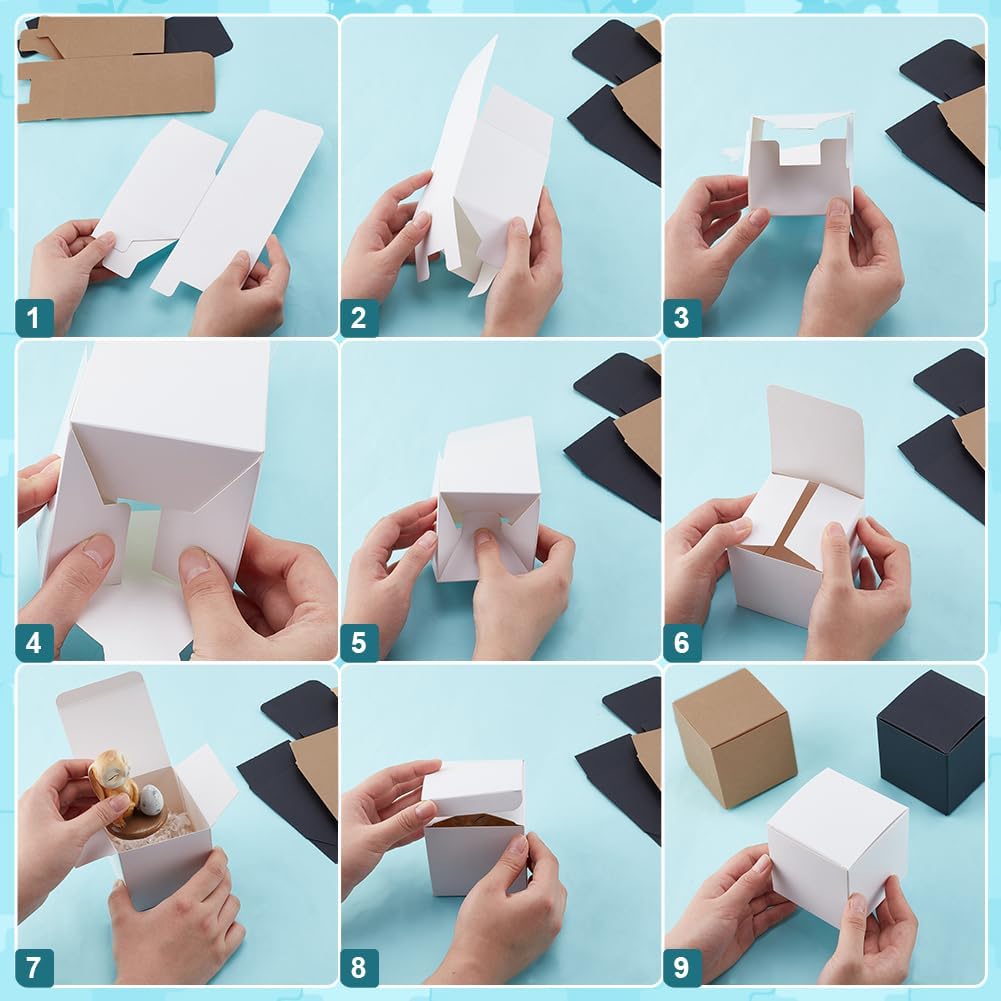 1
2
3
4
5
6
7
8
9