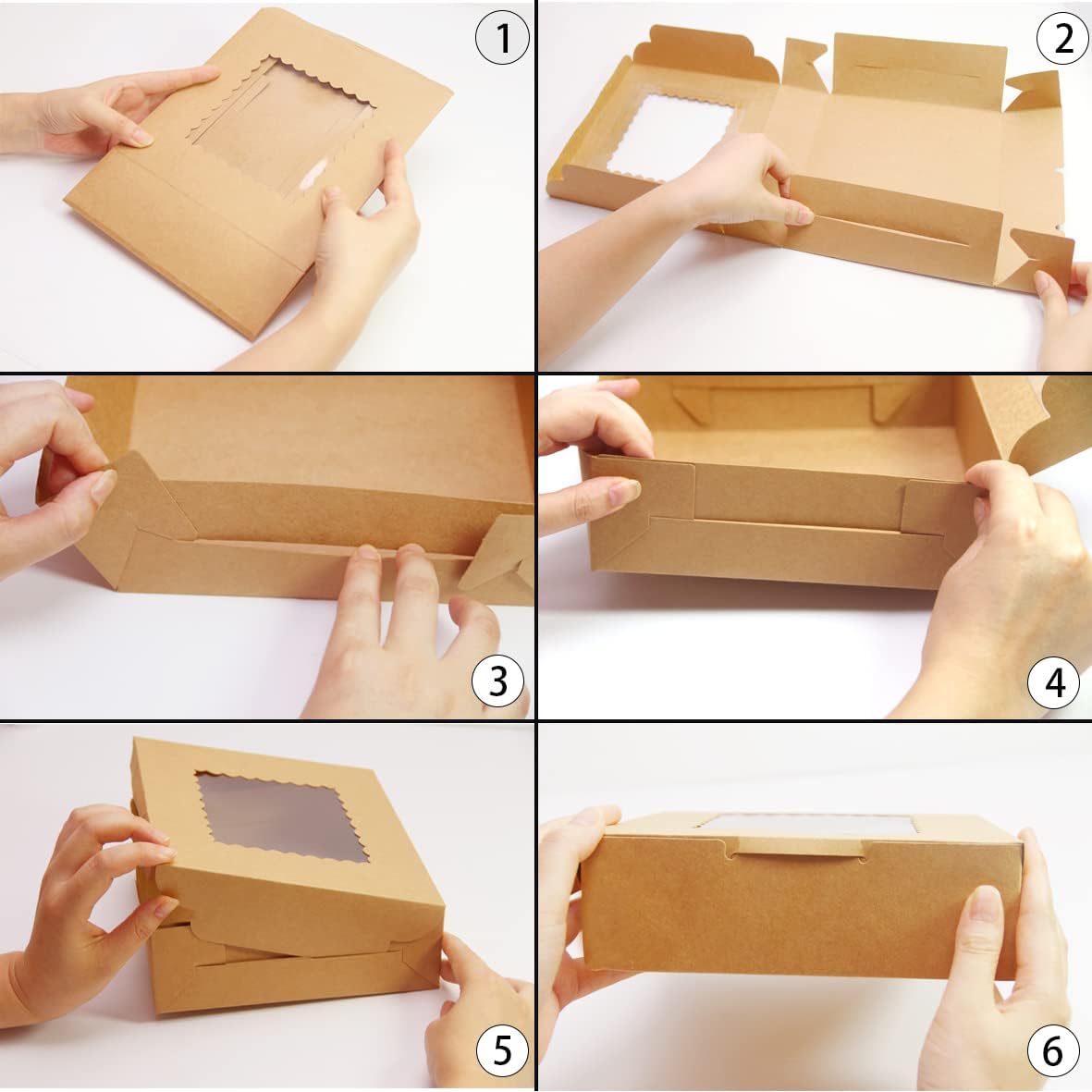 1
2
3
4
5
6