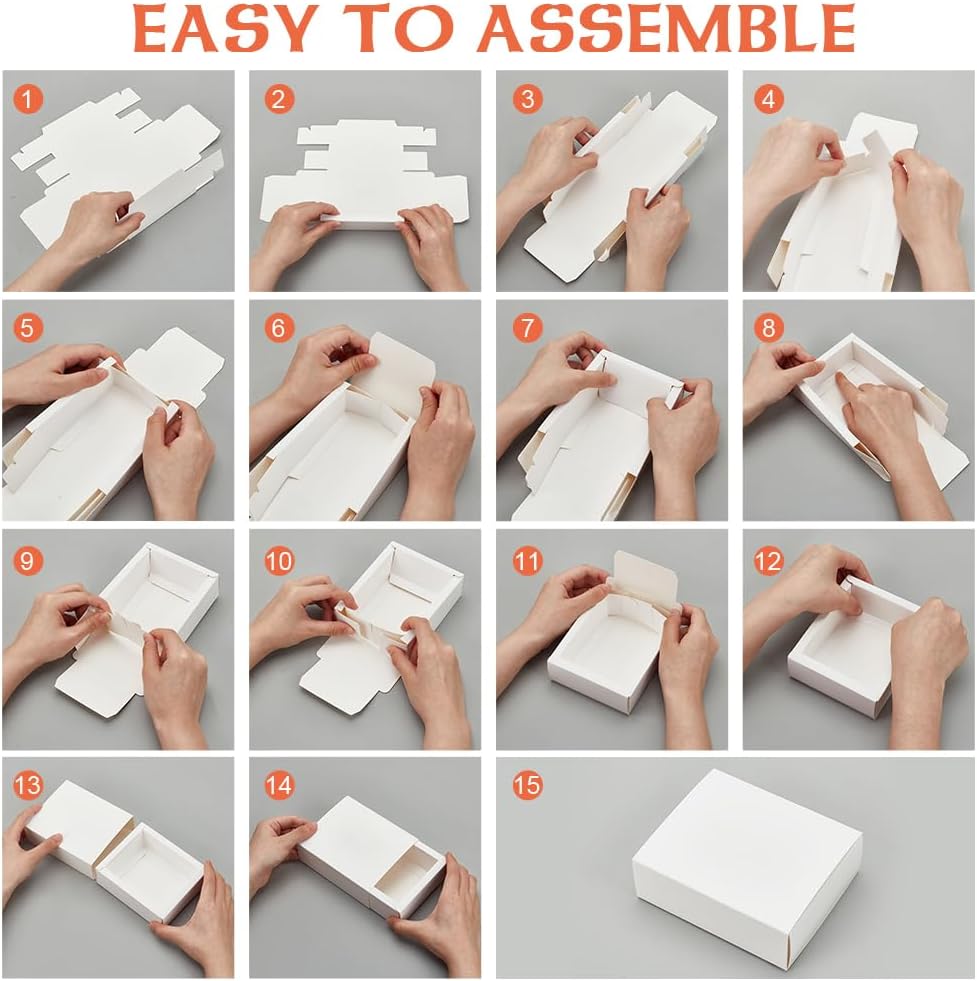 EASY TO ASSEMBLE

1

2

3

4

5

6

7

8

9

10

11

12

13

14

15