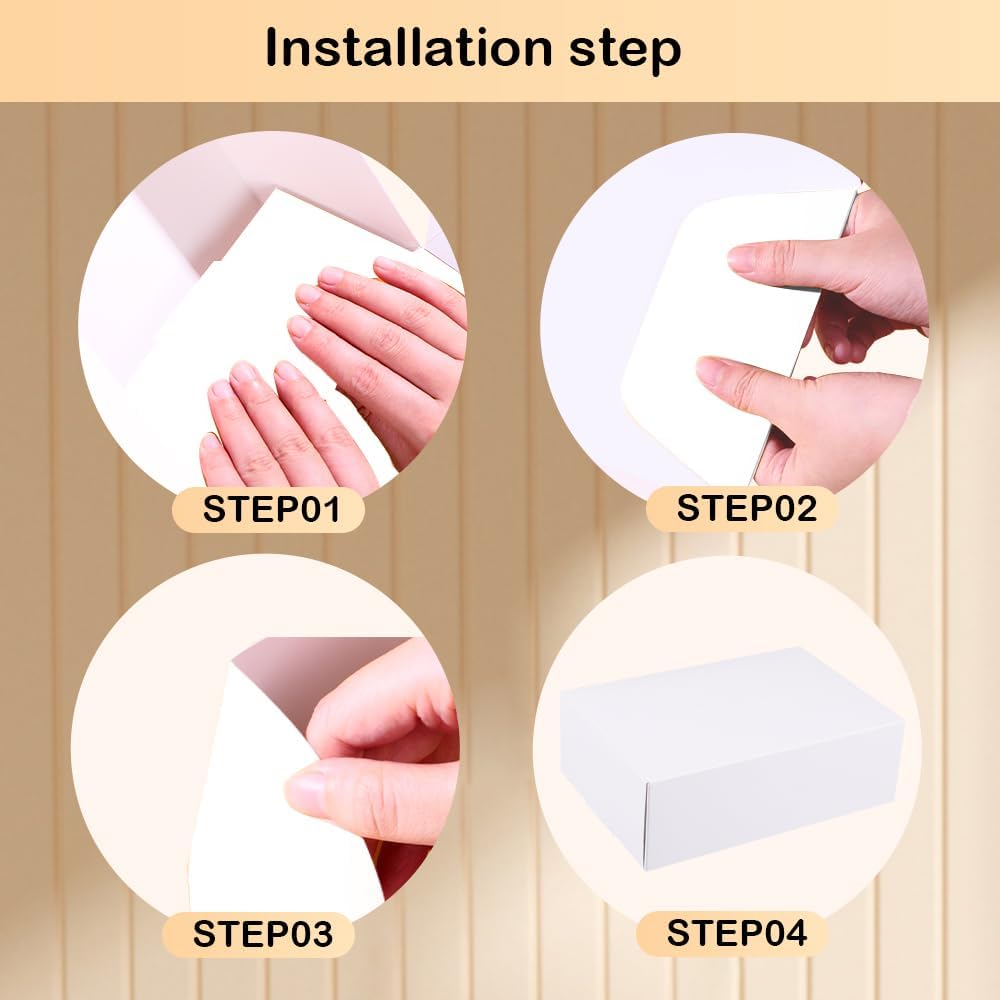 Installation step

STEP01

STEP02

STEP03

STEP04