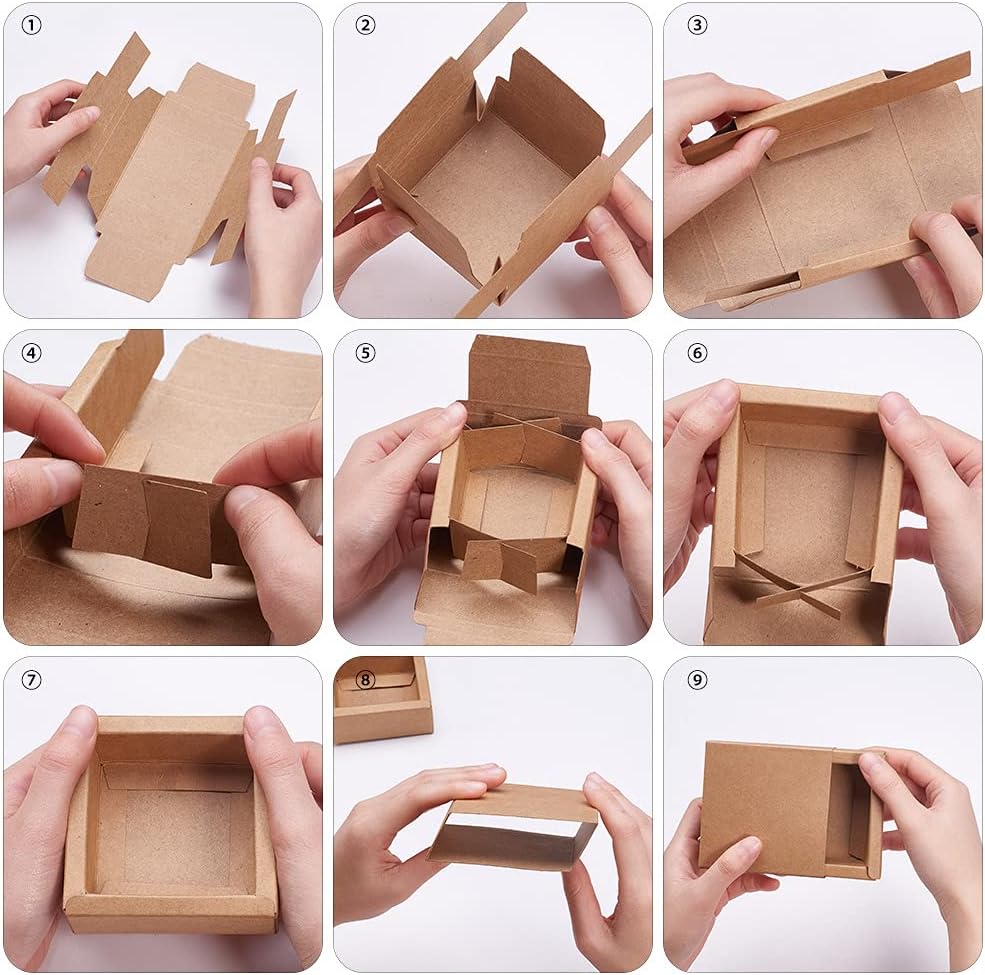 ①

②

③

④

⑤

⑥

⑦

⑧

⑨