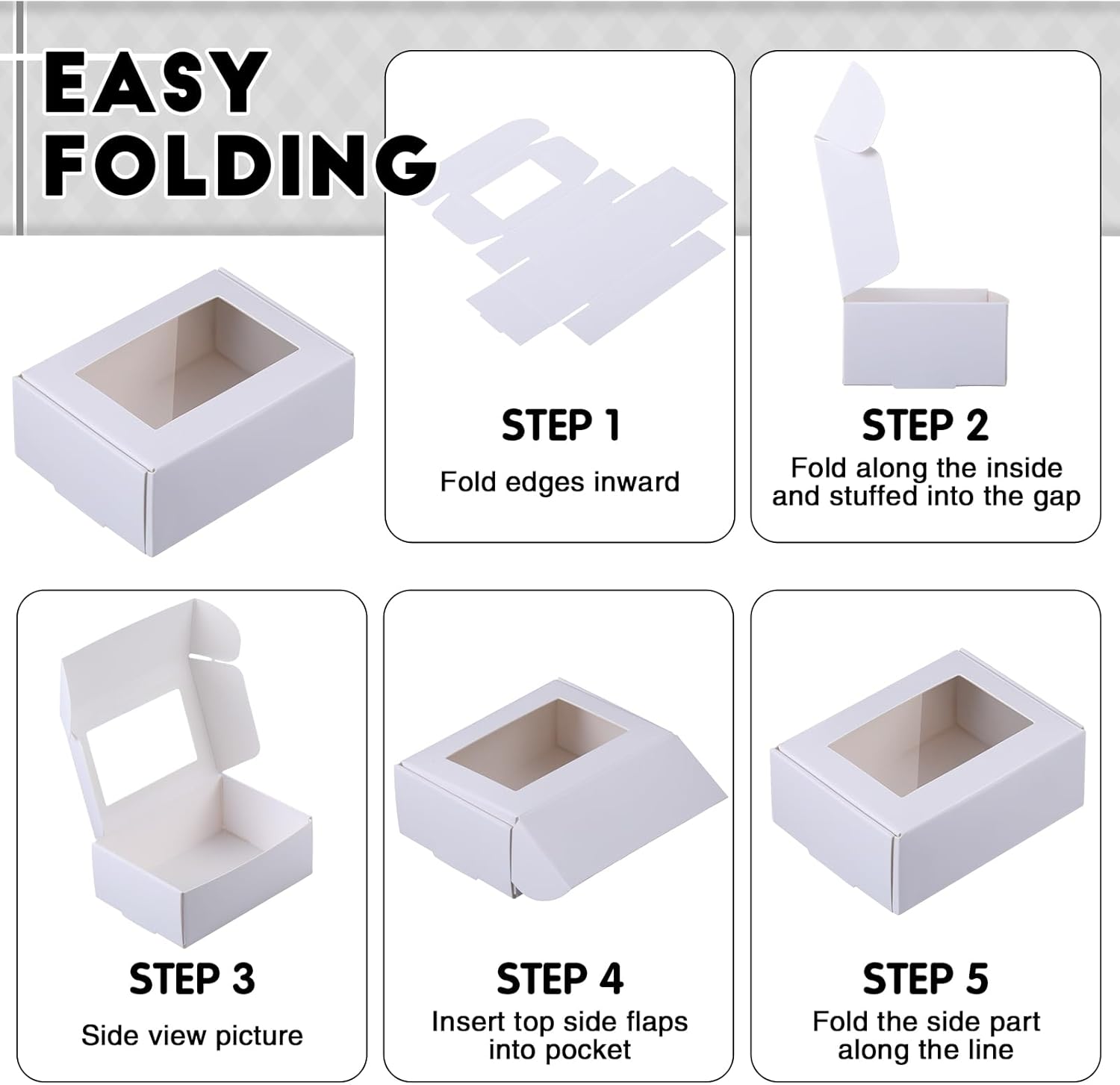 EASY FOLDING

STEP 1
Fold edges inward

STEP 2
Fold along the inside and stuffed into the gap

STEP 3
Side view picture

STEP 4
Insert top side flaps into pocket

STEP 5
Fold the side part along the line