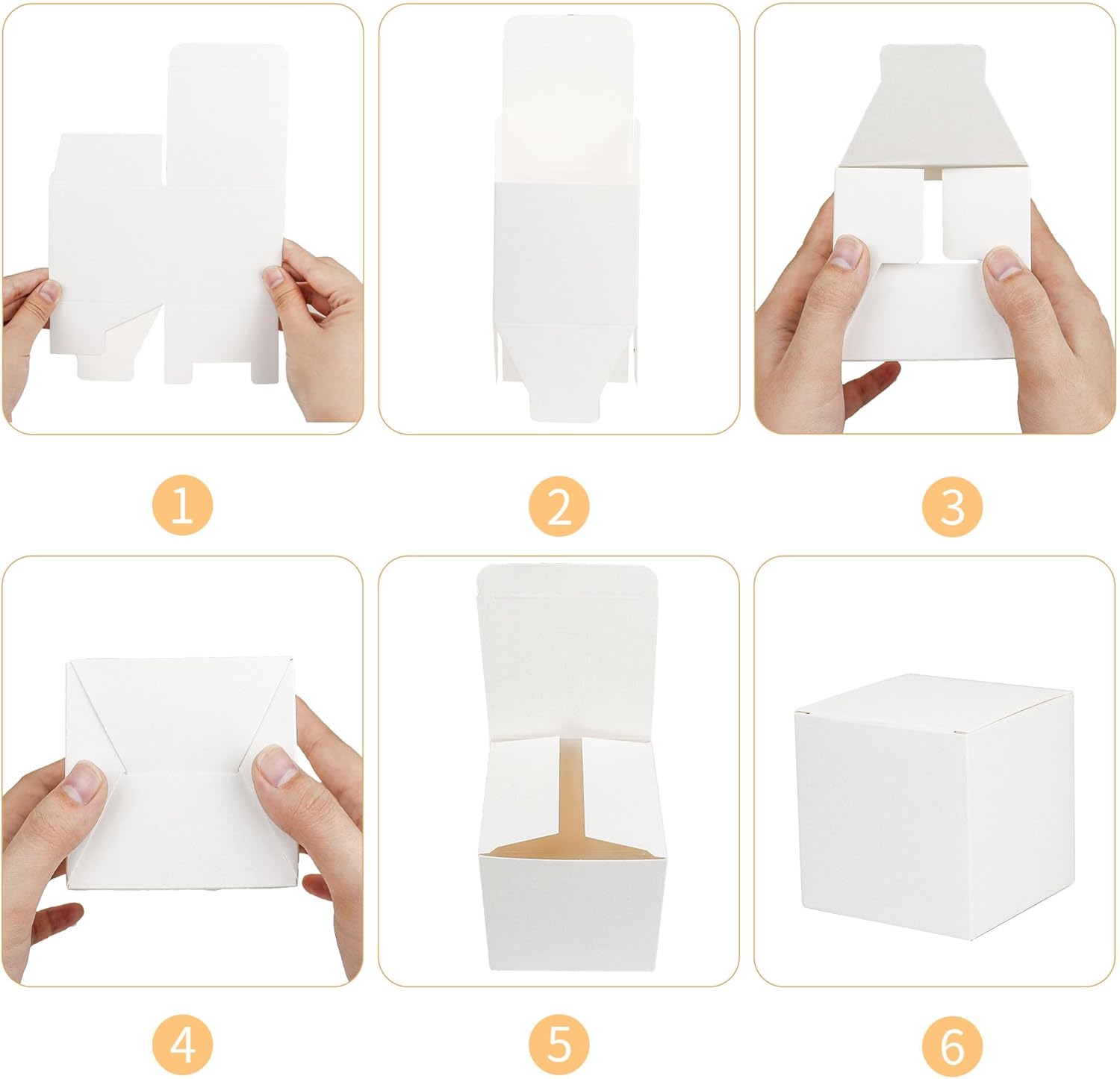 1

2

3

4

5

6