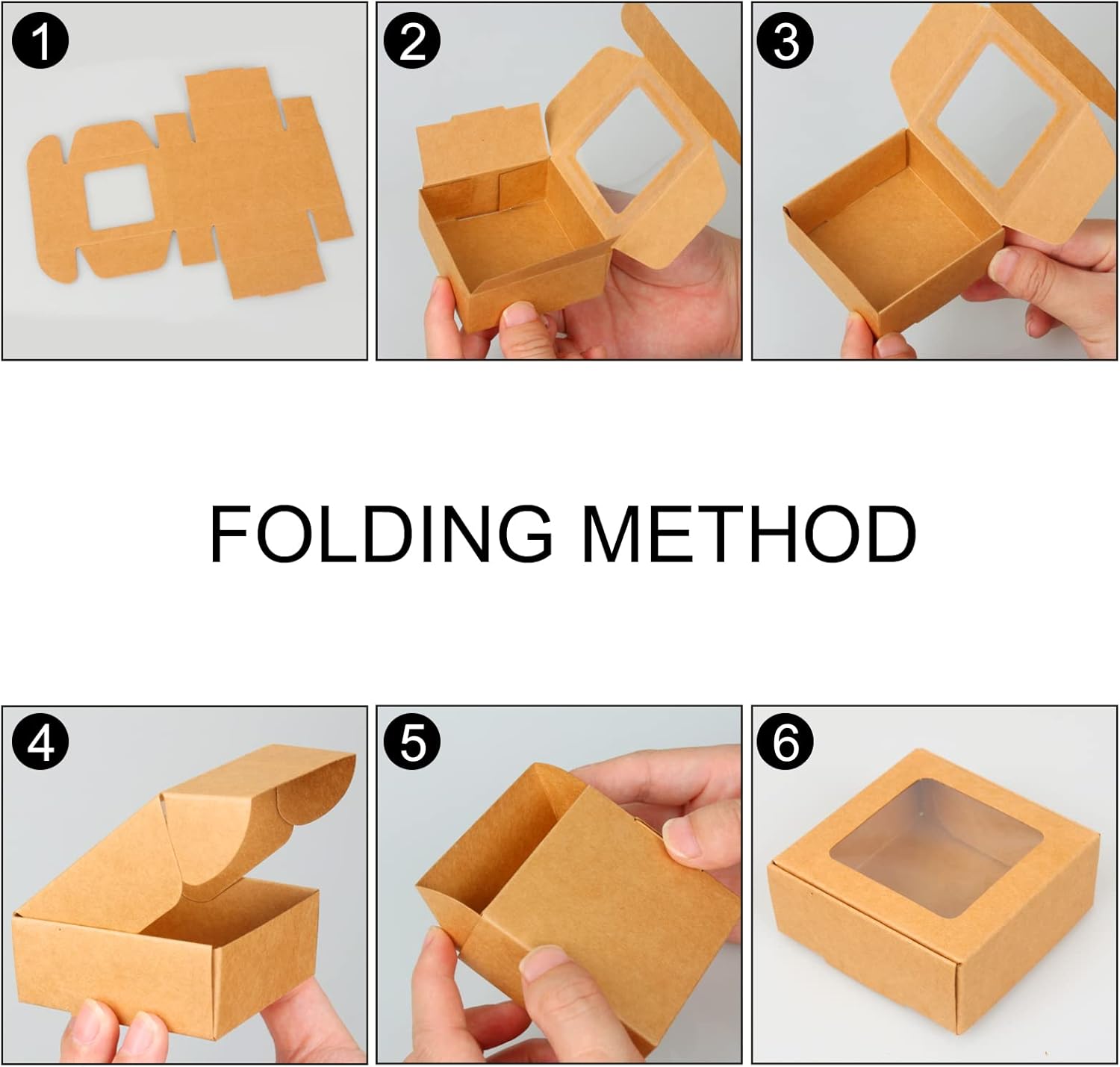 1

2

3

FOLDING METHOD

4

5

6