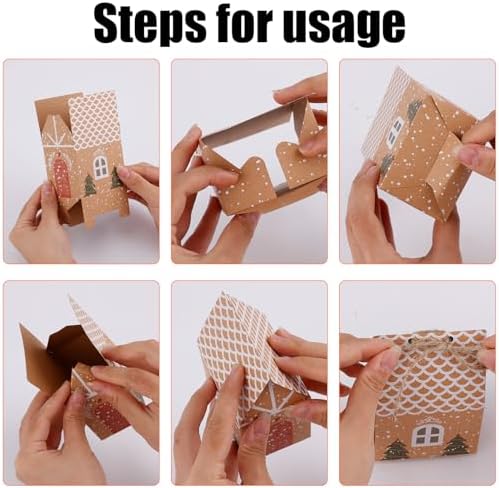 Steps for usage