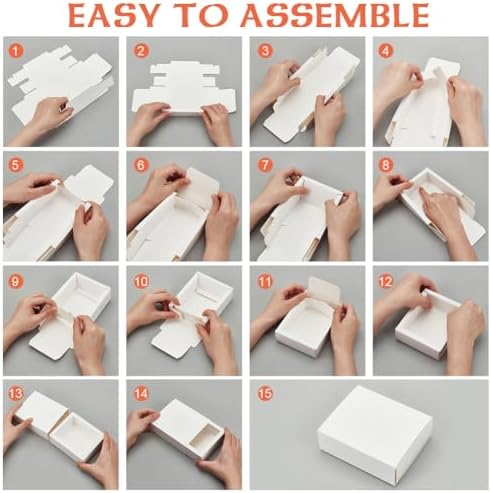 EASY TO ASSEMBLE

1

2

3

4

5

6

7

8

9

10

11

12

13

14

15