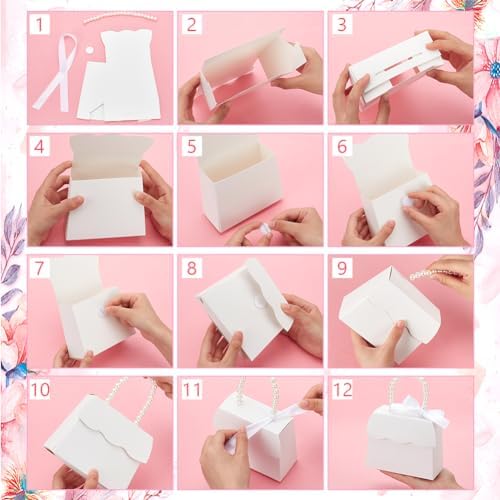 1
2
3
4
5
6
7
8
9
10
11
12