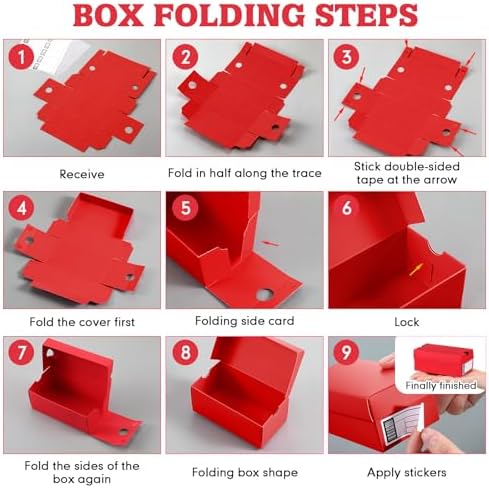 BOX FOLDING STEPS

1
Receive

2
Fold in half along the trace

3
Stick double-sided tape at the arrow

4
Fold the cover first

5
Folding side card

6
Lock

7
Fold the sides of the box again

8
Folding box shape

9
Finally finished
Apply stickers