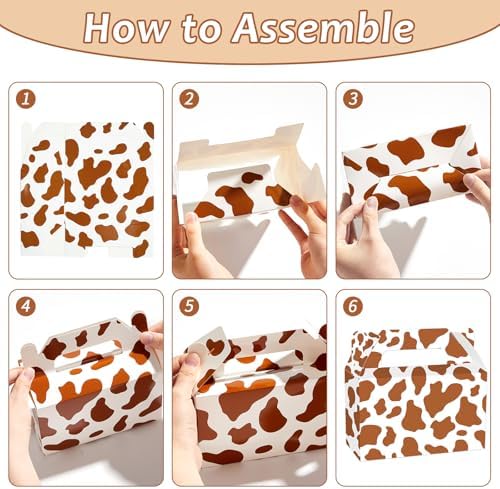 How to Assemble

1

2

3

4

5

6