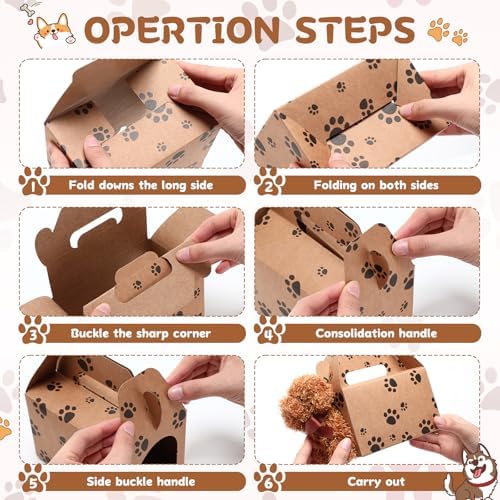 OPERTION STEPS

1 Fold downs the long side

2 Folding on both sides

3 Buckle the sharp corner

4 Consolidation handle

5 Side buckle handle

6 Carry out