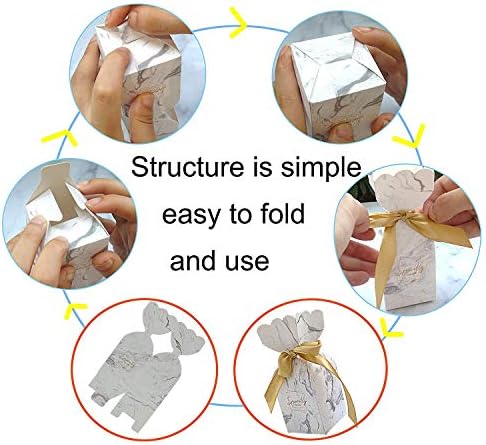 Structure is simple
easy to fold
and use