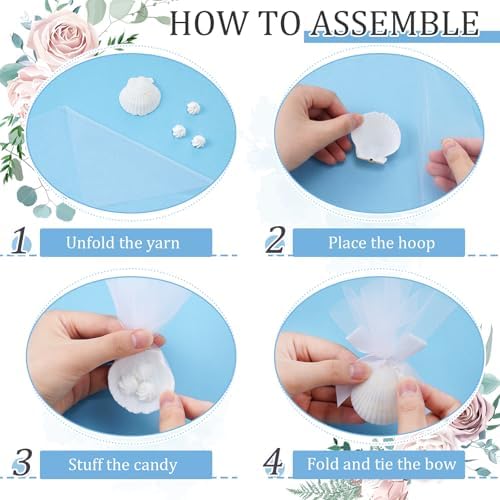 HOW TO ASSEMBLE

1 Unfold the yarn

2 Place the hoop

3 Stuff the candy

4 Fold and tie the bow