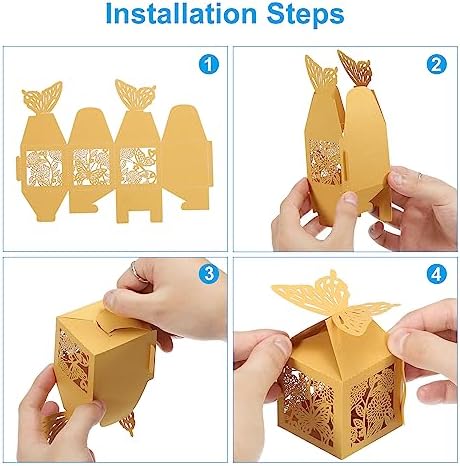 Installation Steps

1

2

3

4