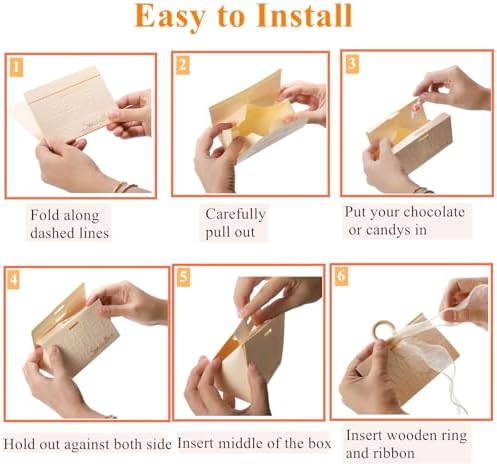 Easy to Install

1

Fold along dashed lines

2

Carefully pull out

3

Put your chocolate or candys in

4

Hold out against both side

5

Insert middle of the box

6

Insert wooden ring and ribbon