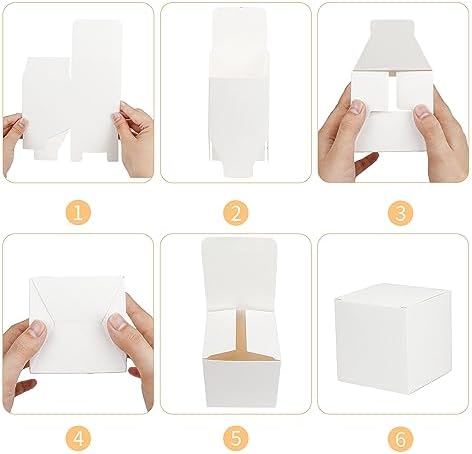 1
2
3
4
5
6