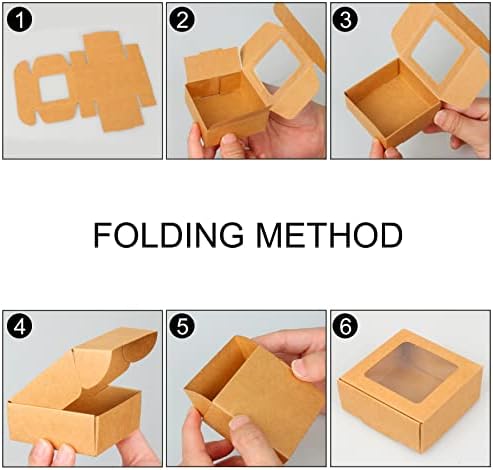 1
2
3

FOLDING METHOD

4
5
6