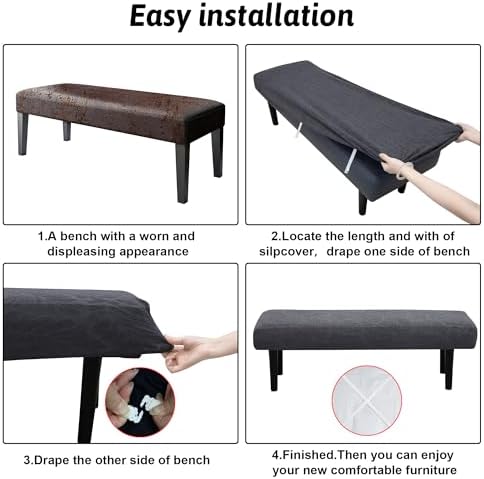 Easy installation

1.A bench with a worn and displeasing appearance

2.Locate the length and with of silpcover, drape one side of bench

3.Drape the other side of bench

4.Finished.Then you can enjoy your new comfortable furniture