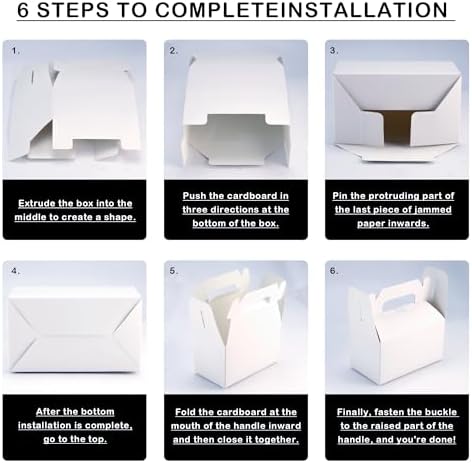 6 STEPS TO COMPLETEINSTALLATION

1.

Extrude the box into the middle to create a shape.

2.

Push the cardboard in three directions at the bottom of the box.

3.

Pin the protruding part of the last piece of jammed paper inwards.

4.

After the bottom installation is complete, go to the top.

5.

Fold the cardboard at the mouth of the handle inward and then close it together.

6.

Finally, fasten the buckle to the raised part of the handle, and you're done!