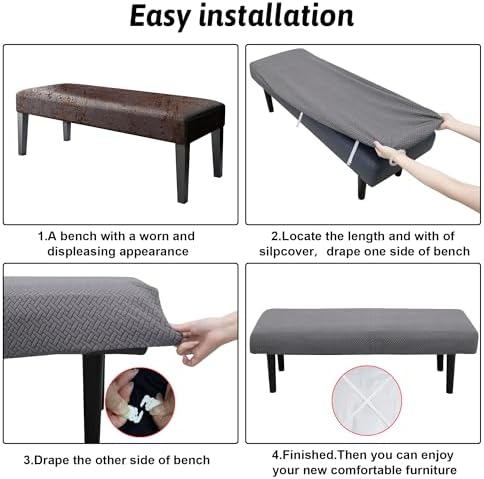 Easy installation

1.A bench with a worn and displeasing appearance

2.Locate the length and with of silpcover, drape one side of bench

3.Drape the other side of bench

4.Finished.Then you can enjoy your new comfortable furniture