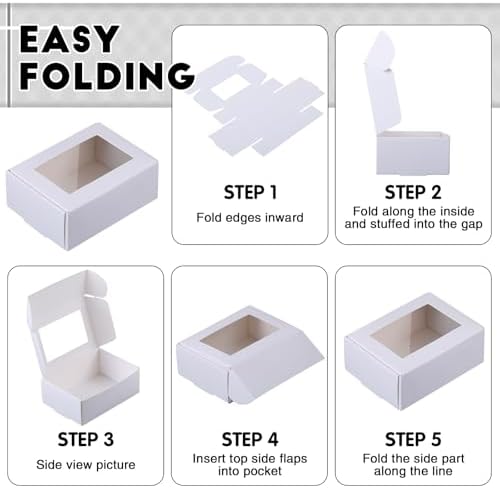 EASY FOLDING

STEP 1
Fold edges inward

STEP 2
Fold along the inside and stuffed into the gap

STEP 3
Side view picture

STEP 4
Insert top side flaps into pocket

STEP 5
Fold the side part along the line