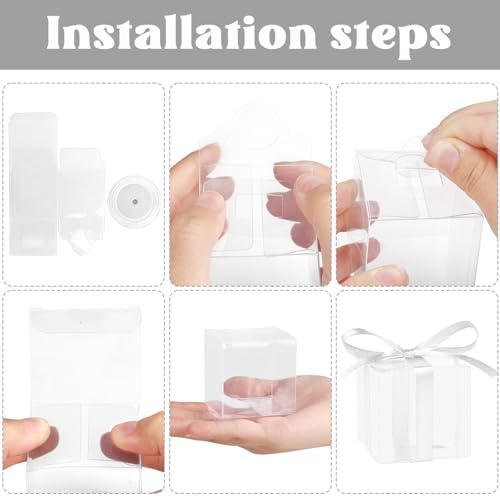 Installation steps