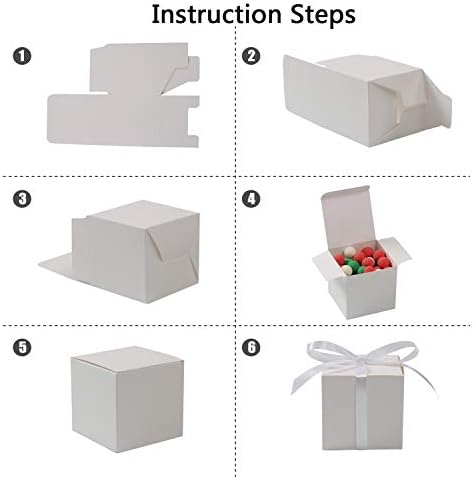 Instruction Steps

1

2

3

4

5

6