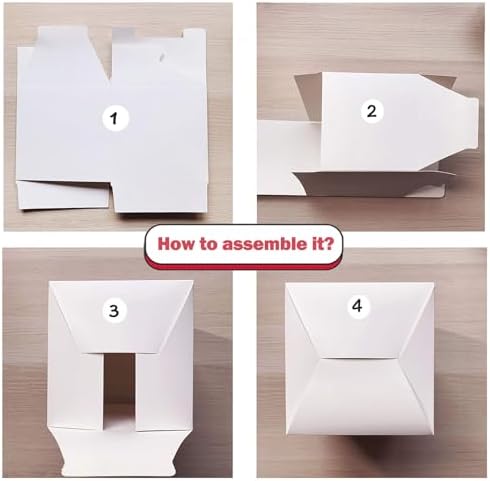 1

2

How to assemble it?

3

4